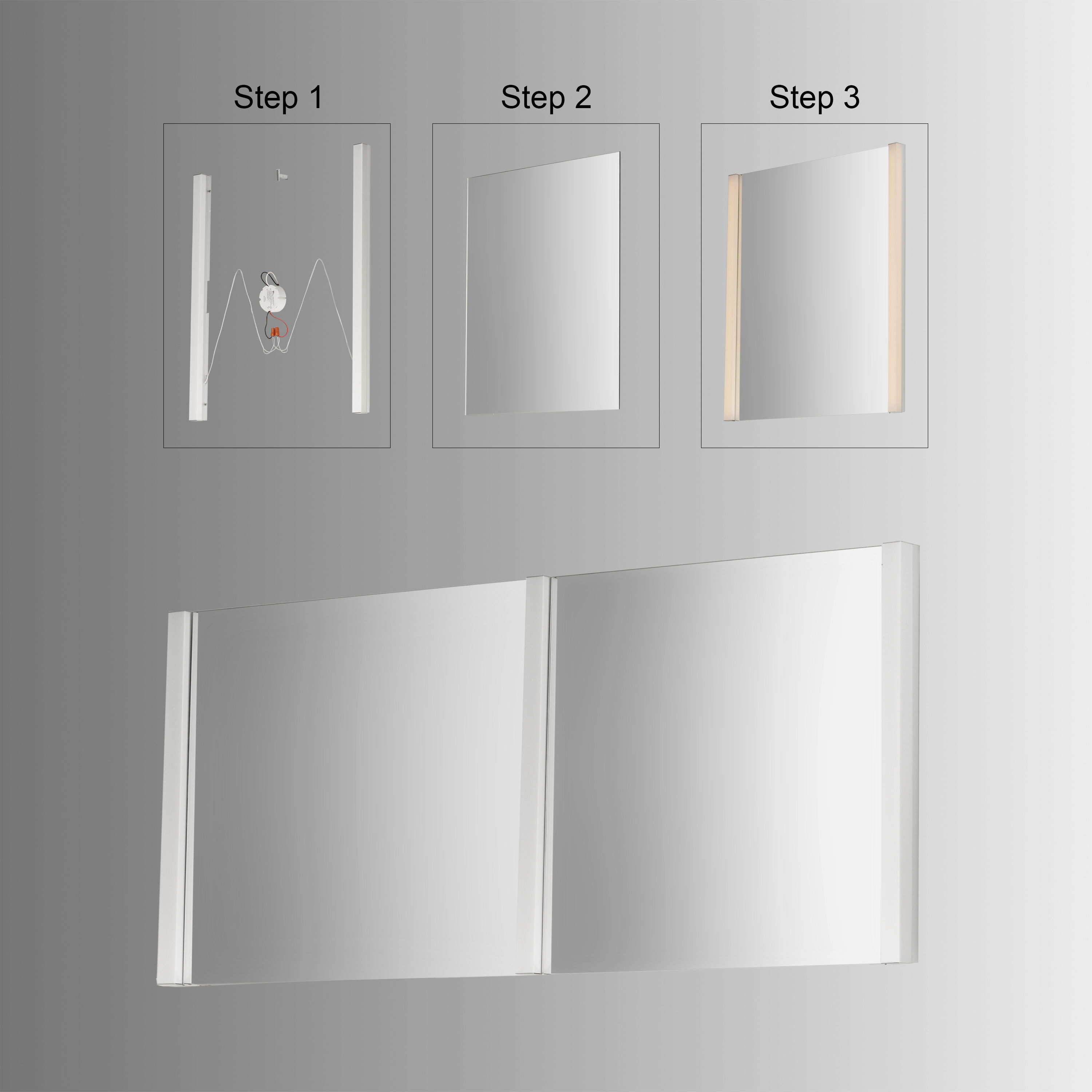 Step 1

Step 2

Step 3